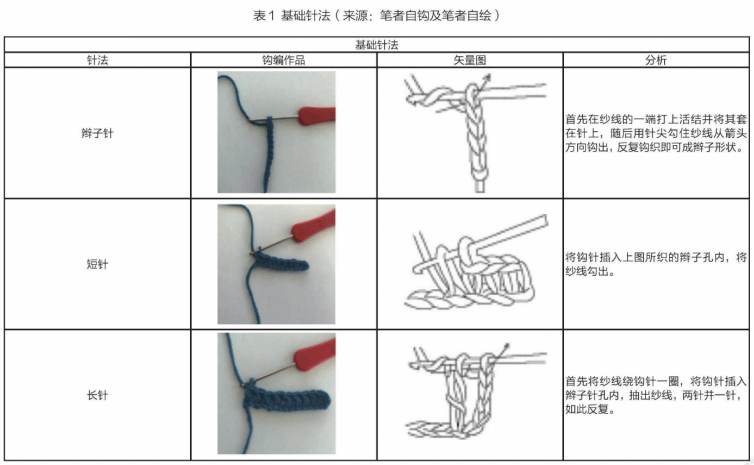 表 1 基础针法（来源：笔者自钩及笔者自绘）

| 基础针法 | | | |
|---|---|---|---|
| 针法 | 钩编作品 | 矢量图 | 分析 |
| 辫子针 | | | 首先在纱线的一端打上活结并将其套在针上，随后用针尖勾住纱线从箭头方向钩出，反复钩织即可成辫子形状。 |
| 短针 | | | 将钩针插入上图所织的辫子孔内，将纱线勾出。 |
| 长针 | | | 首先将纱线绕钩针一圈，将钩针插入辫子针孔内，抽出纱线，两针并一针，如此反复。 |